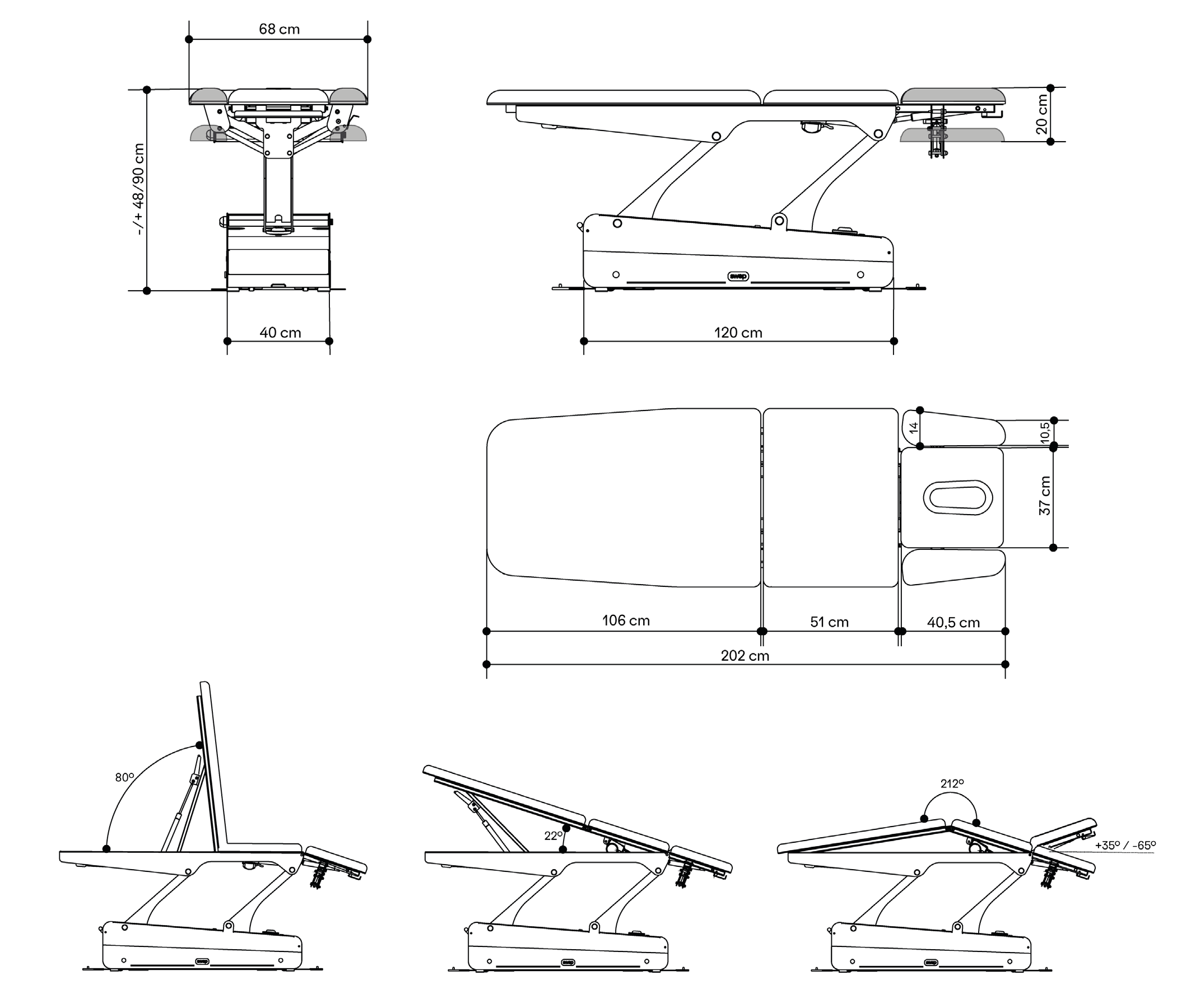 68 cm

-/+ 48/90 cm

40 cm

20 cm

swop

120 cm

14

10,5

37 cm

106 cm

51 cm

40,5 cm

202 cm

80º

swop

22º

swop

212º

+35º / -65º

swop